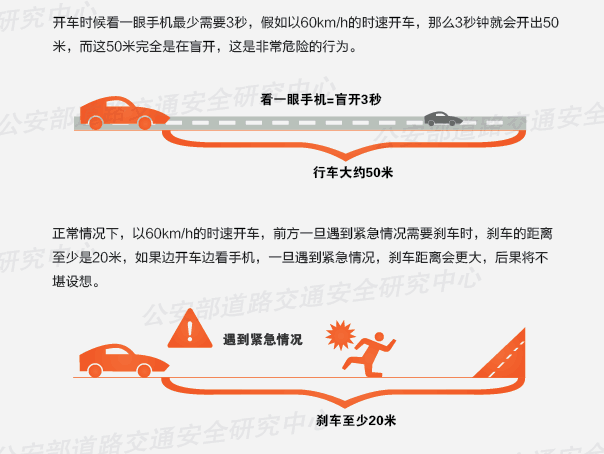 开车时候看一眼手机最少需要3秒，假如以60km/h的时速开车，那么3秒钟就会开出50米，而这50米完全是在盲开，这是非常危险的行为。

看一眼手机=盲开3秒

行车大约50米

正常情况下，以60km/h的时速开车，前方一旦遇到紧急情况需要刹车时，刹车的距离至少是20米，如果边开车边看手机，一旦遇到紧急情况，刹车距离会更大，后果将不堪设想。

遇到紧急情况

刹车至少20米

公安部道路交通安全研究中心