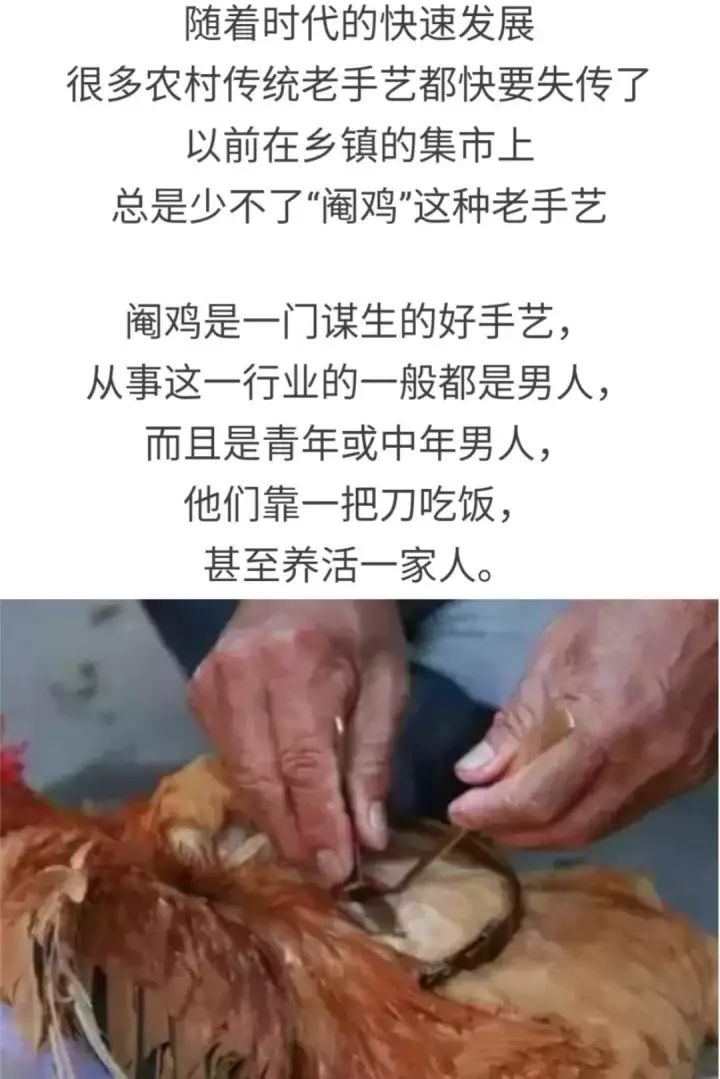 随着时代的快速发展
很多农村传统老手艺都快要失传了
以前在乡镇的集市上
总是少不了“阉鸡”这种老手艺

阉鸡是一门谋生的好手艺，
从事这一行业的一般都是男人，
而且是青年或中年男人，
他们靠一把刀吃饭，
甚至养活一家人。